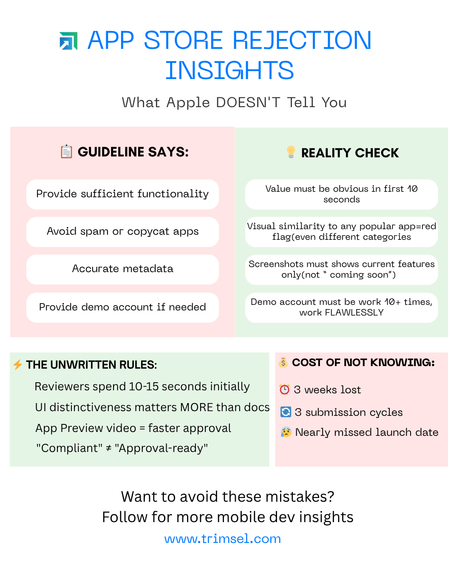 APP STORE REJECTION INSIGHTS

What Apple DOESN'T Tell You

📋 GUIDELINE SAYS:

Provide sufficient functionality

Avoid spam or copycat apps

Accurate metadata

Provide demo account if needed

💡 REALITY CHECK

Value must be obvious in first 10 seconds

Visual similarity to any popular app=red flag(even different categories

Screenshots must shows current features only(not " coming soon")

Demo account must be work 10+ times, work FLAWLESSLY

⚡ THE UNWRITTEN RULES:

Reviewers spend 10-15 seconds initially

UI distinctiveness matters MORE than docs

App Preview video = faster approval

"Compliant" ≠ "Approval-ready"

💰 COST OF NOT KNOWING:

⏰ 3 weeks lost

🔄 3 submission cycles

😰 Nearly missed launch date

Want to avoid these mistakes?
Follow for more mobile dev insights

www.trimsel.com